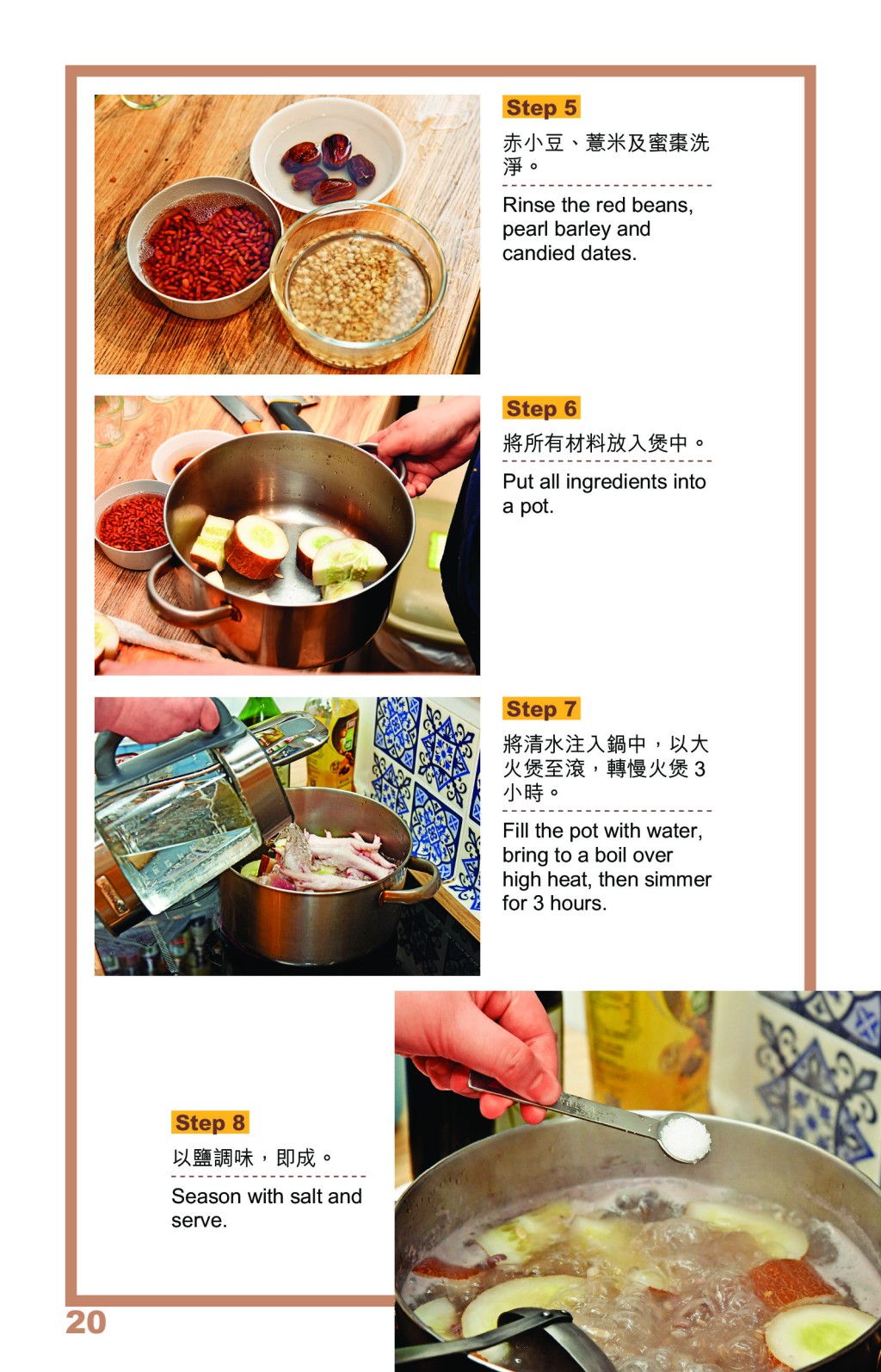 Step 5

赤小豆、薏米及蜜棗洗淨。

Rinse the red beans, pearl barley and candied dates.

Step 6

將所有材料放入煲中。

Put all ingredients into a pot.

Step 7

將清水注入鍋中，以大火煲至滾，轉慢火煲 3 小時。

Fill the pot with water, bring to a boil over high heat, then simmer for 3 hours.

Step 8

以鹽調味，即成。

Season with salt and serve.

20