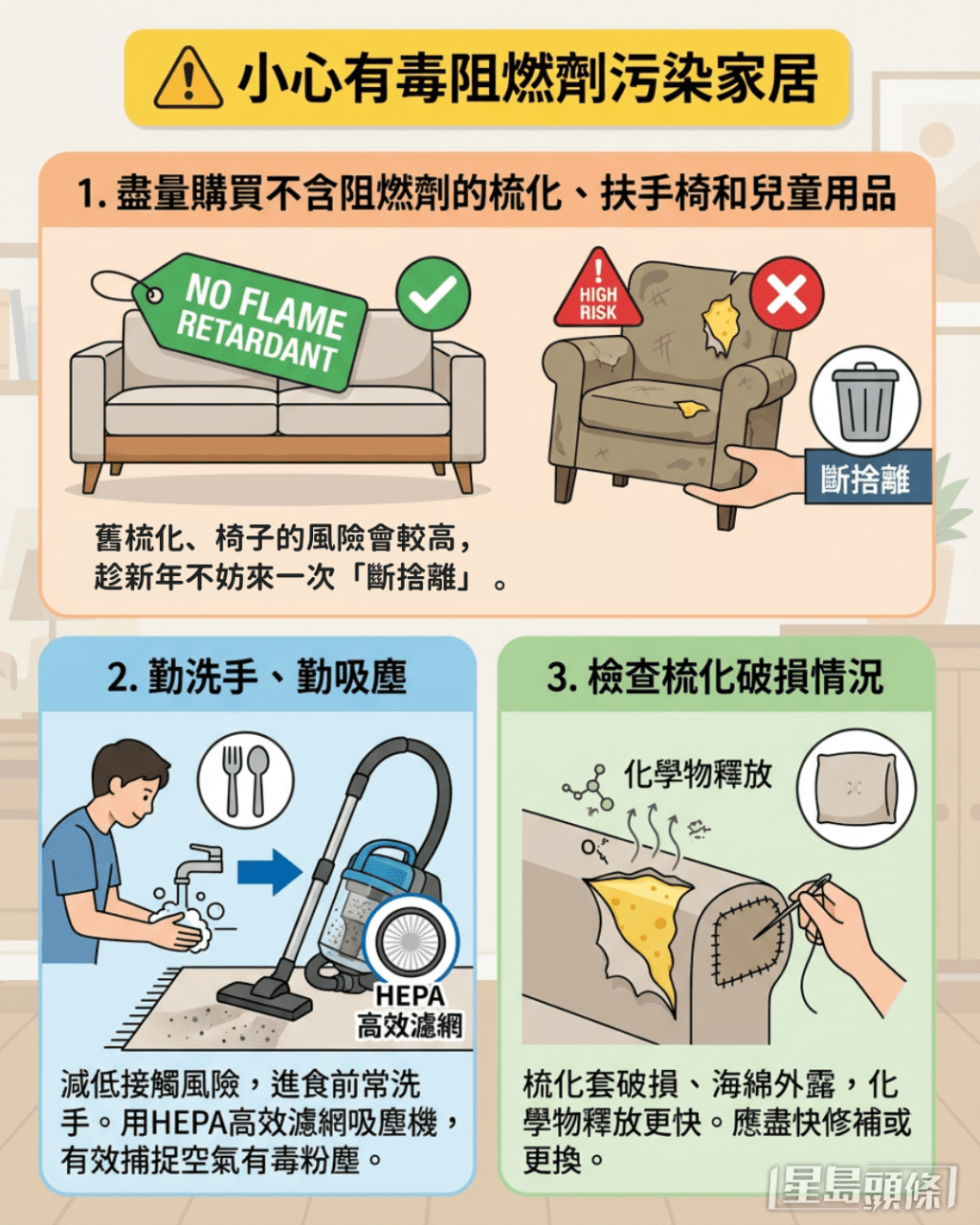 小心有毒阻燃劑污染家居

1. 盡量購買不含阻燃劑的梳化、扶手椅和兒童用品

NO FLAME RETARDANT

HIGH RISK

斷捨離

舊梳化、椅子的風險會較高，趁新年不妨來一次「斷捨離」。

2. 勤洗手、勤吸塵

HEPA 高效濾網

減低接觸風險，進食前常洗手。用HEPA高效濾網吸塵機，有效捕捉空氣有毒粉塵。

3. 檢查梳化破損情況

化學物釋放

梳化套破損、海綿外露，化學物釋放更快。應盡快修補或更換。

星島頭條