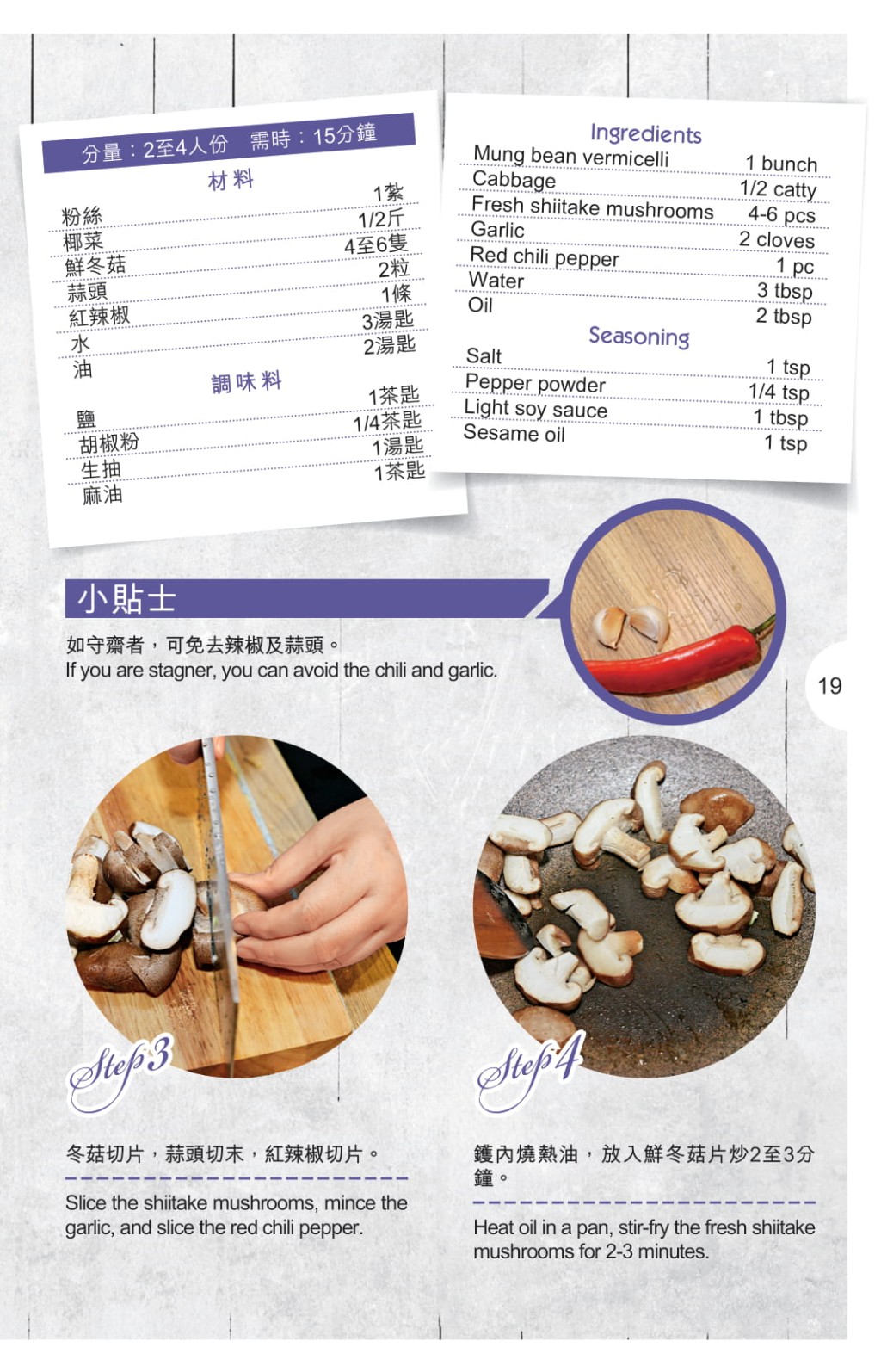 分量：2至4人份　需時：15分鐘

材料

| | |
|---|---|
| 粉絲 | 1紮 |
| 椰菜 | 1/2斤 |
| 鮮冬菇 | 4至6隻 |
| 蒜頭 | 2粒 |
| 紅辣椒 | 1條 |
| 水 | 3湯匙 |
| 油 | 2湯匙 |

調味料

| | |
|---|---|
| 鹽 | 1茶匙 |
| 胡椒粉 | 1/4茶匙 |
| 生抽 | 1湯匙 |
| 麻油 | 1茶匙 |

Ingredients

| | |
|---|---|
| Mung bean vermicelli | 1 bunch |
| Cabbage | 1/2 catty |
| Fresh shiitake mushrooms | 4-6 pcs |
| Garlic | 2 cloves |
| Red chili pepper | 1 pc |
| Water | 3 tbsp |
| Oil | 2 tbsp |

Seasoning

| | |
|---|---|
| Salt | 1 tsp |
| Pepper powder | 1/4 tsp |
| Light soy sauce | 1 tbsp |
| Sesame oil | 1 tsp |

小貼士

如守齋者，可免去辣椒及蒜頭。
If you are stagner, you can avoid the chili and garlic.

19

Step 3

冬菇切片，蒜頭切末，紅辣椒切片。

Slice the shiitake mushrooms, mince the garlic, and slice the red chili pepper.

Step 4

鑊內燒熱油，放入鮮冬菇片炒2至3分鐘。

Heat oil in a pan, stir-fry the fresh shiitake mushrooms for 2-3 minutes.